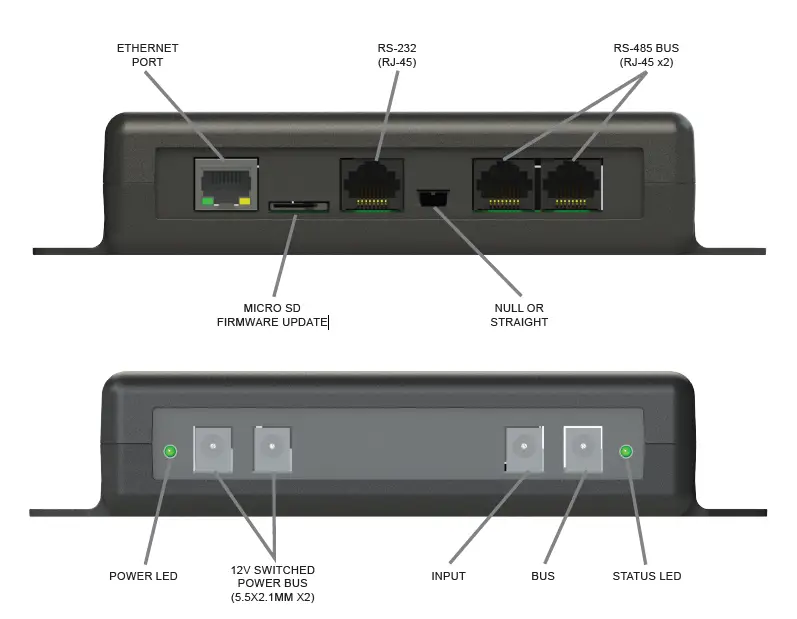 ETHERNET PORT

RS-232 (RJ-45)

RS-485 BUS (RJ-45 x2)

MICRO SD FIRMWARE UPDATE

NULL OR STRAIGHT

POWER LED

12V SWITCHED POWER BUS (5.5X2.1MM X2)

INPUT

BUS

STATUS LED