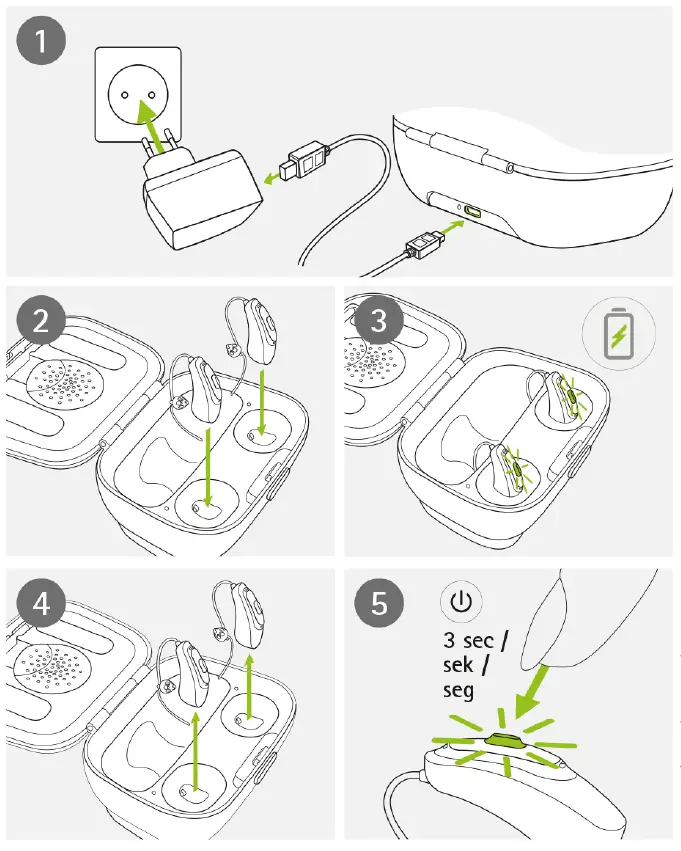 1

2

3

4

5

3 sec / sek / seg