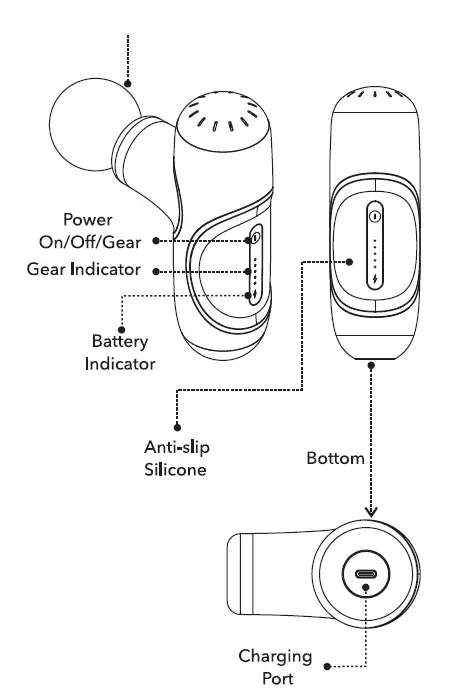 Power On/Off/Gear

Gear Indicator

Battery Indicator

Anti-slip Silicone

Bottom

Charging Port