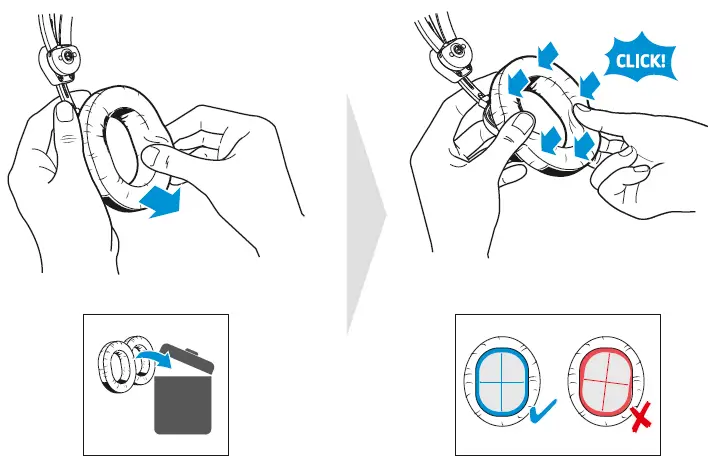 CLICK!