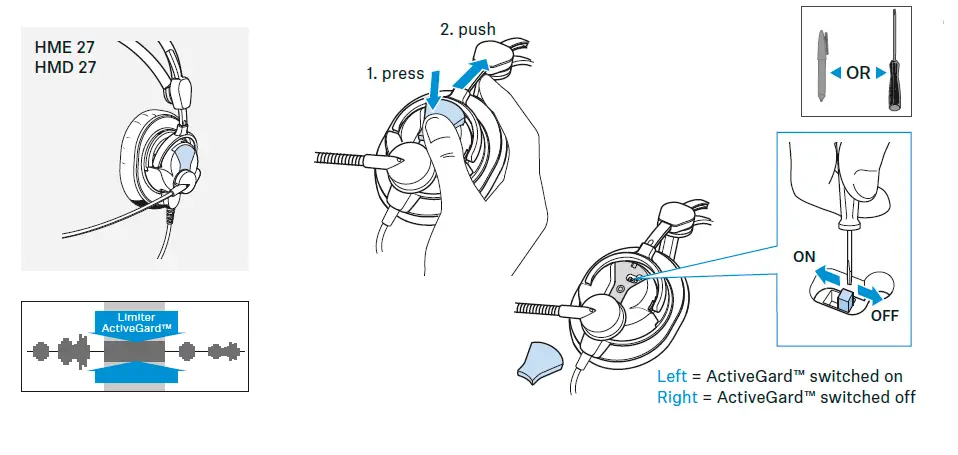 HME 27
HMD 27

Limiter
ActiveGard™

2. push
1. press

OR

ON
OFF

Left = ActiveGard™ switched on
Right = ActiveGard™ switched off