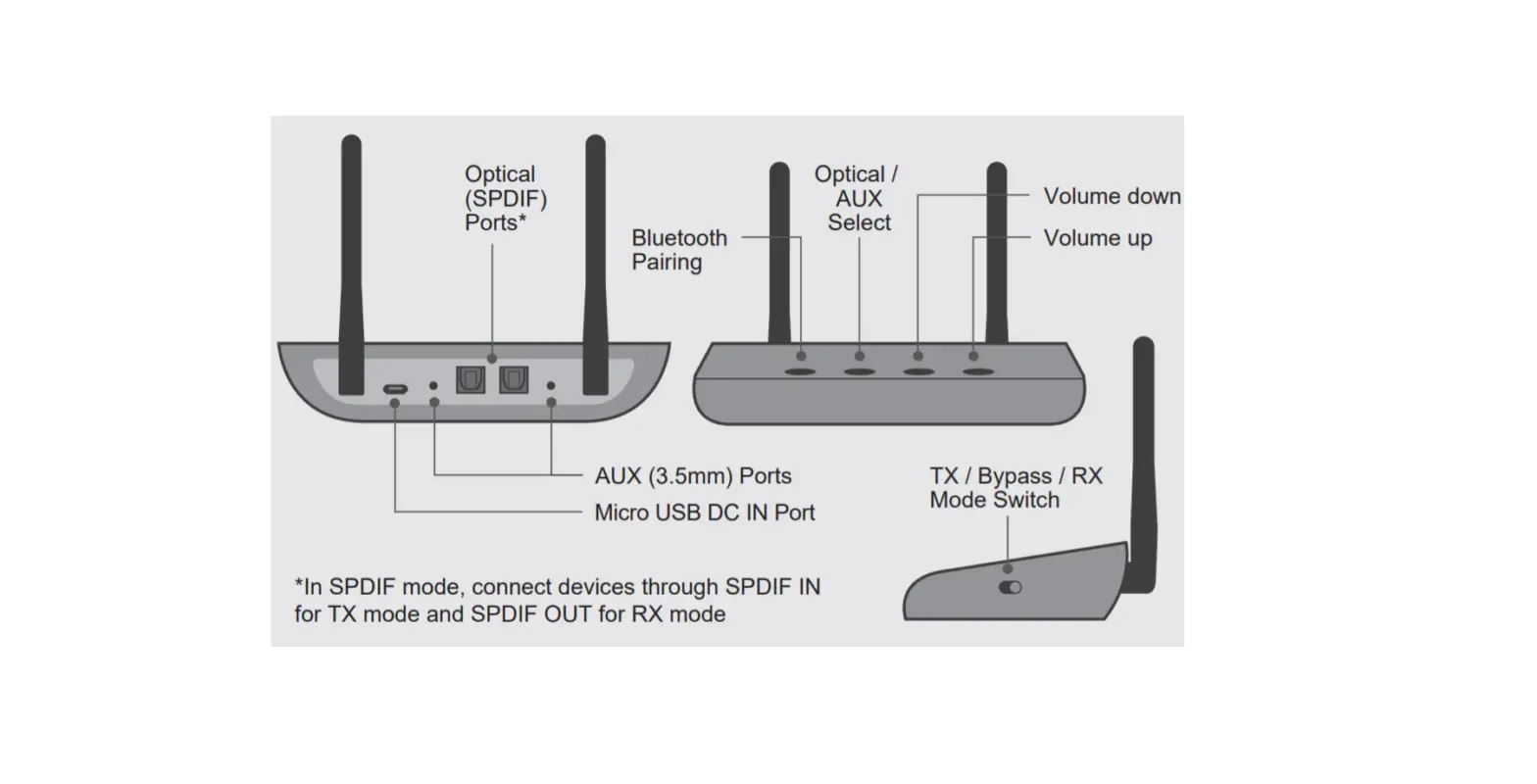 Optical (SPDIF) Ports*

Bluetooth Pairing

Optical / AUX Select

Volume down

Volume up

AUX (3.5mm) Ports

Micro USB DC IN Port

TX / Bypass / RX Mode Switch

*In SPDIF mode, connect devices through SPDIF IN for TX mode and SPDIF OUT for RX mode