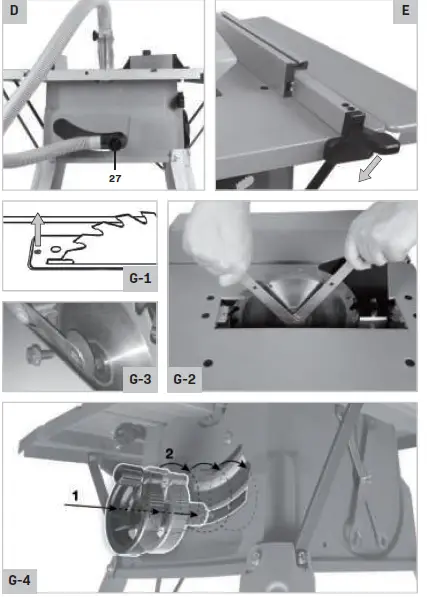 D

27

E

G-1

G-3

G-2

2

1

G-4