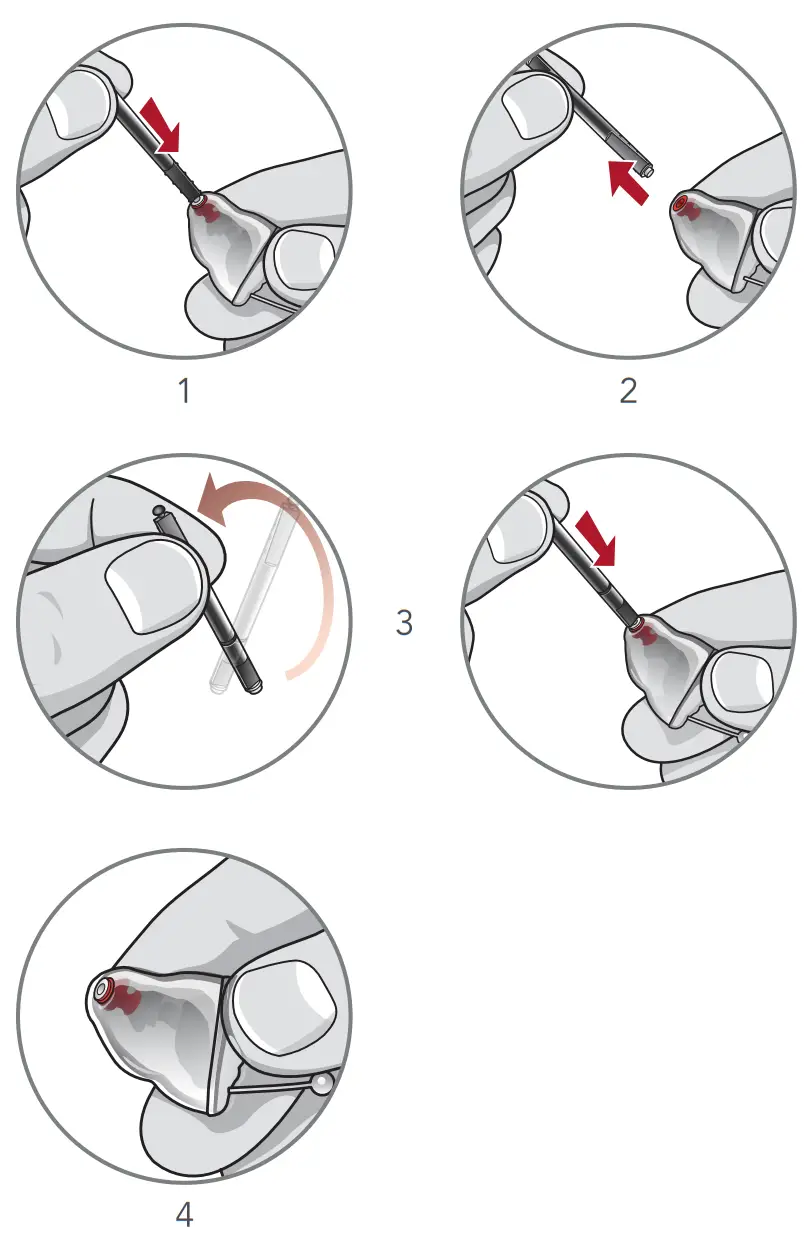 1

2

3

4