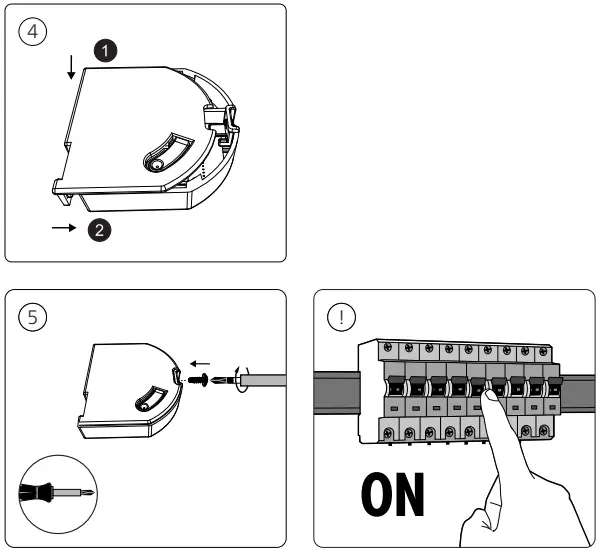 4

1

2

5

!

ON