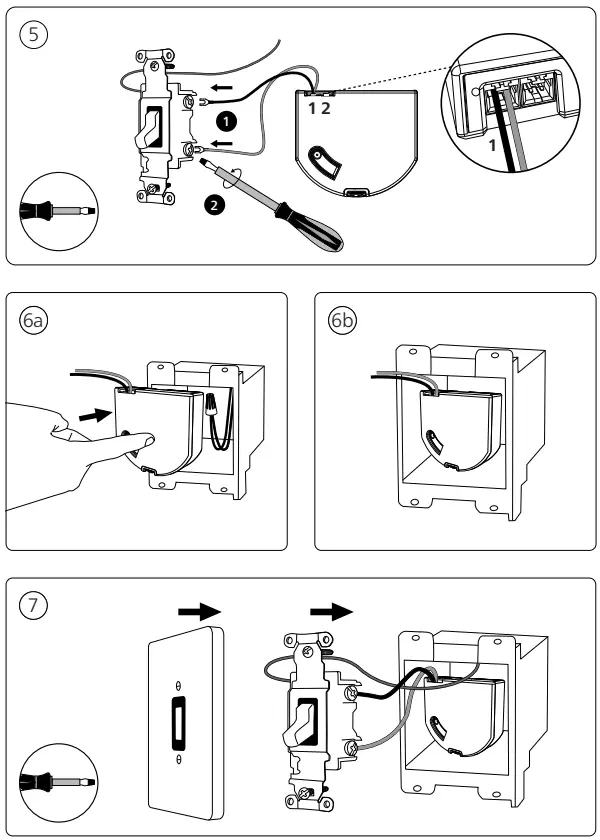 5

1

2

1 2

1

6a

6b

7