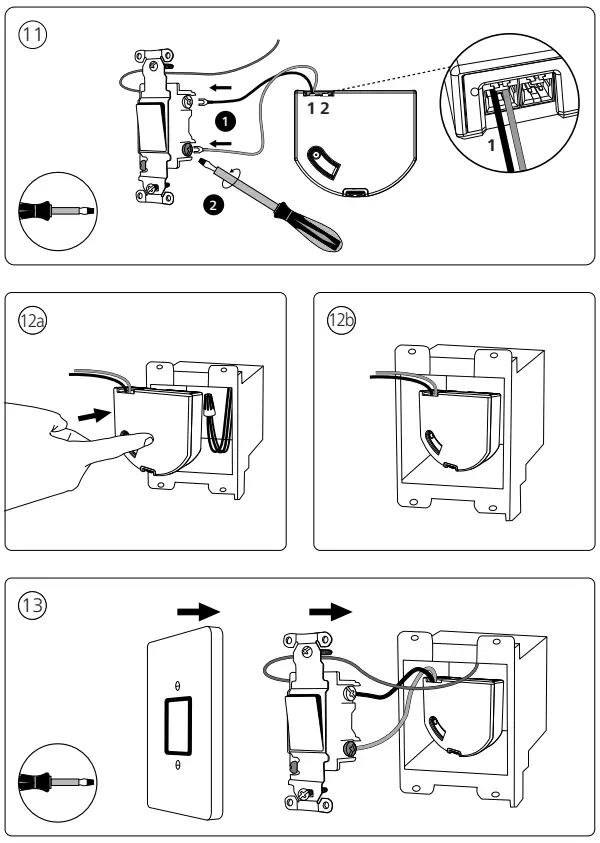 11

1 2

1

2

1

12a

12b

13