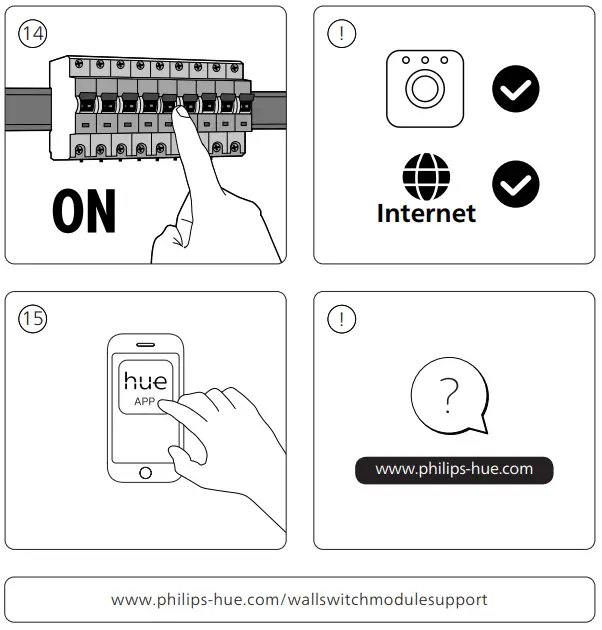 14

ON

!

Internet

15

hue
APP

!

?

www.philips-hue.com

www.philips-hue.com/wallswitchmodulesupport