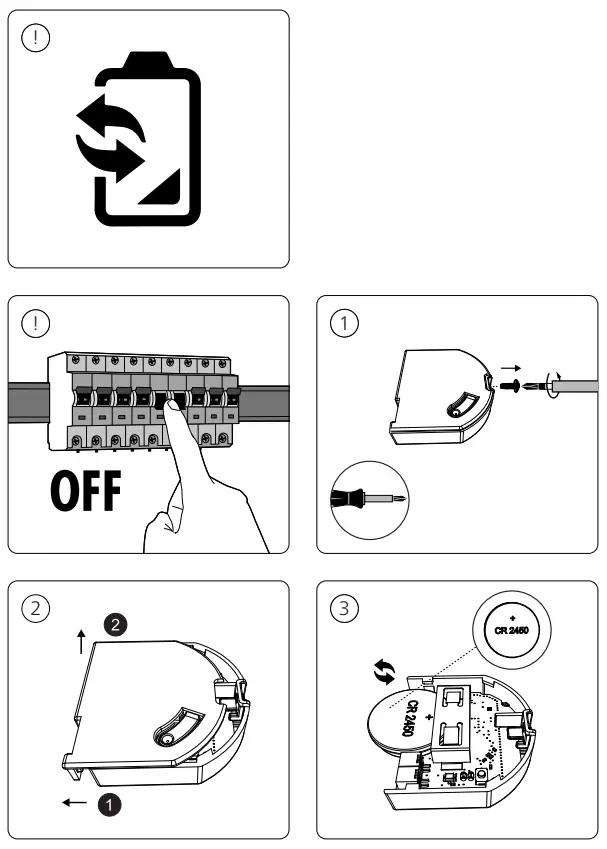 !

!

OFF

1

2

2

1

3

+
CR 2450

+
CR 2450