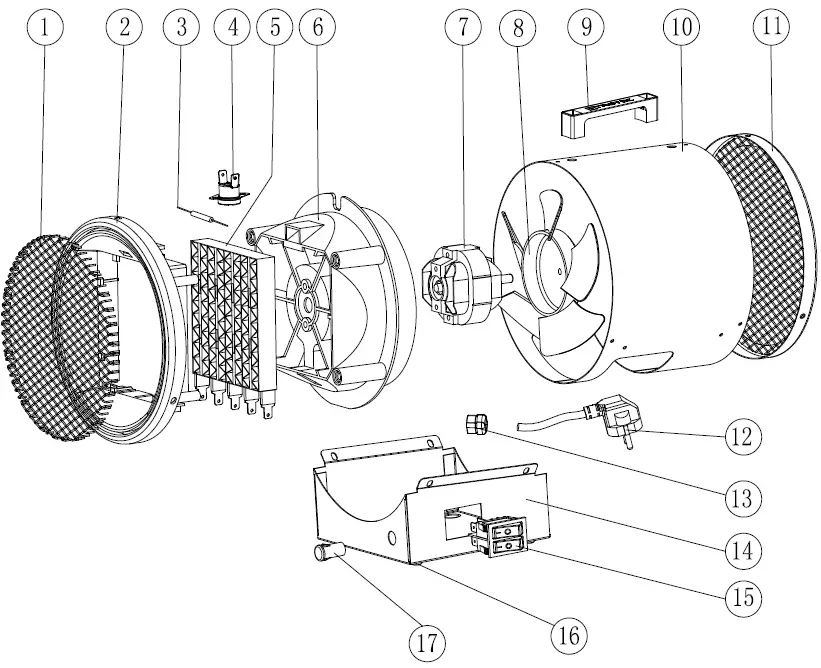 1
2
3
4
5
6
7
8
9
10
11
12
13
14
15
16
17