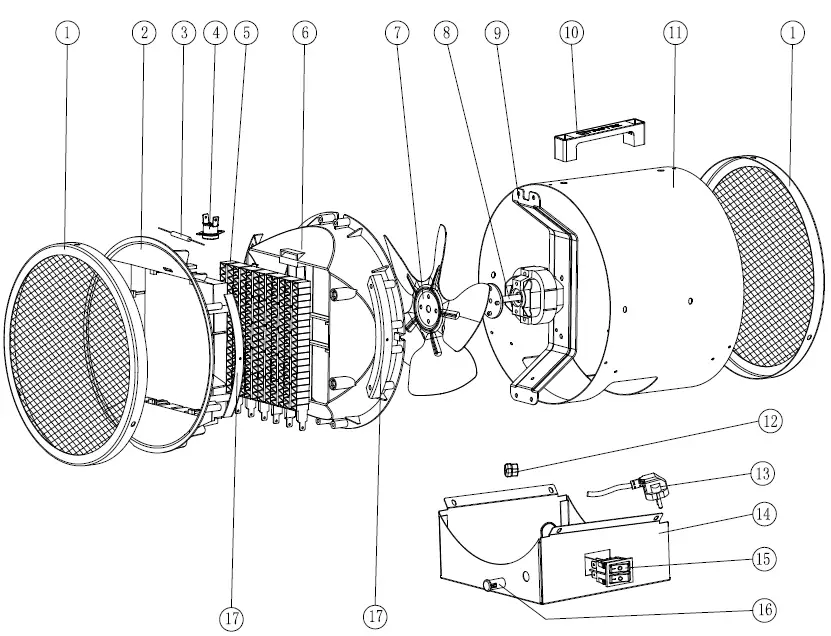 1
2
3
4
5
6
7
8
9
10
11
1
12
13
14
15
16
17
17