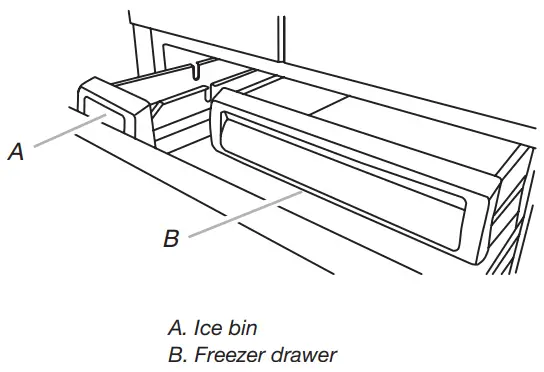 A

B

A. Ice bin
B. Freezer drawer