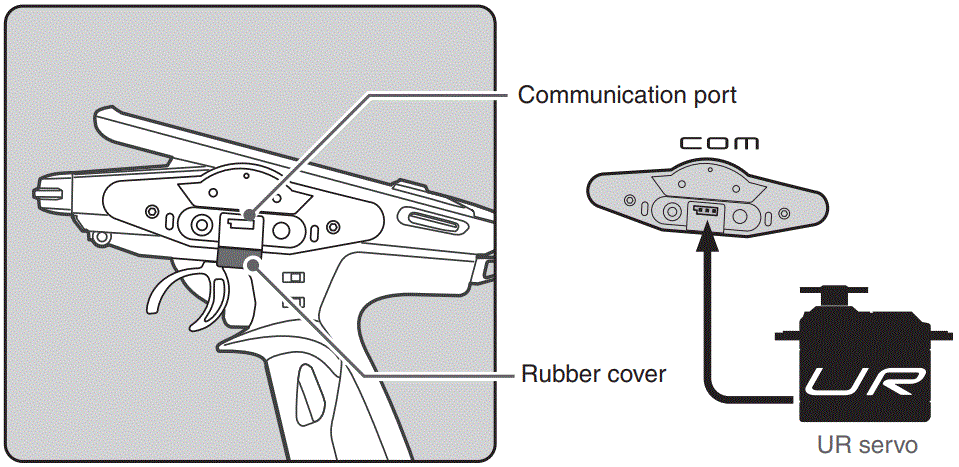 Communication port

COM

Rubber cover

UR

UR servo