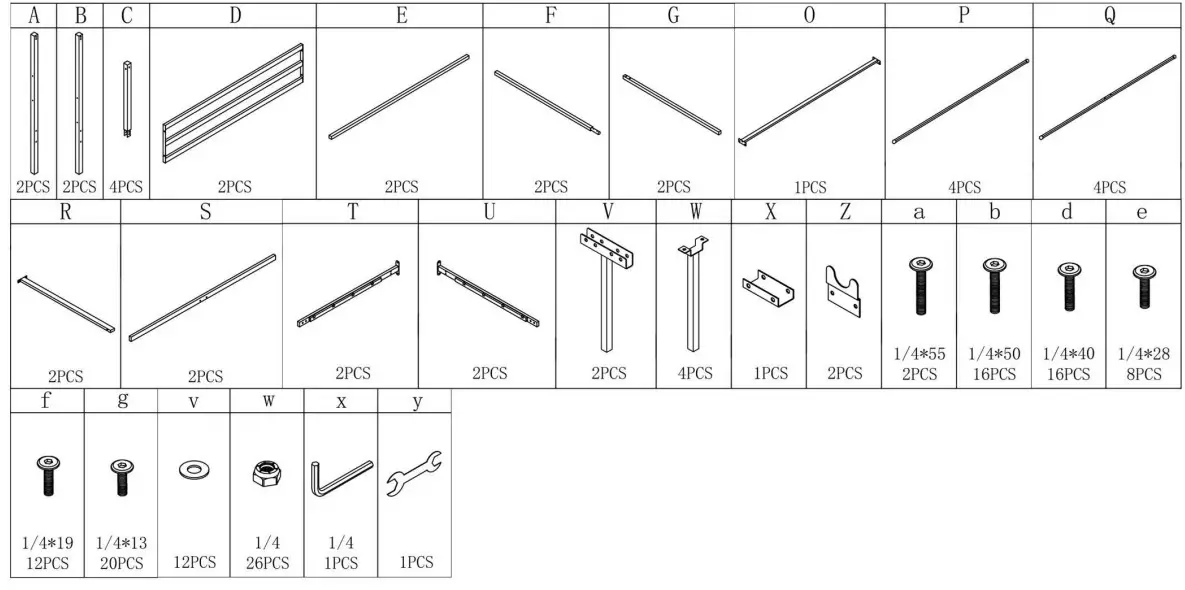 | A | B | C | D | E | F | G | O | P | Q |
|---|---|---|---|---|---|---|---|---|---|
| 2PCS | 2PCS | 4PCS | 2PCS | 2PCS | 2PCS | 2PCS | 1PCS | 4PCS | 4PCS |

| R | S | T | U | V | W | X | Z | a | b | d | e |
|---|---|---|---|---|---|---|---|---|---|---|---|
| 2PCS | 2PCS | 2PCS | 2PCS | 2PCS | 4PCS | 1PCS | 2PCS | 1/4*55 2PCS | 1/4*50 16PCS | 1/4*40 16PCS | 1/4*28 8PCS |

| f | g | v | w | x | y |
|---|---|---|---|---|---|
| 1/4*19 12PCS | 1/4*13 20PCS | 12PCS | 1/4 26PCS | 1/4 1PCS | 1PCS |