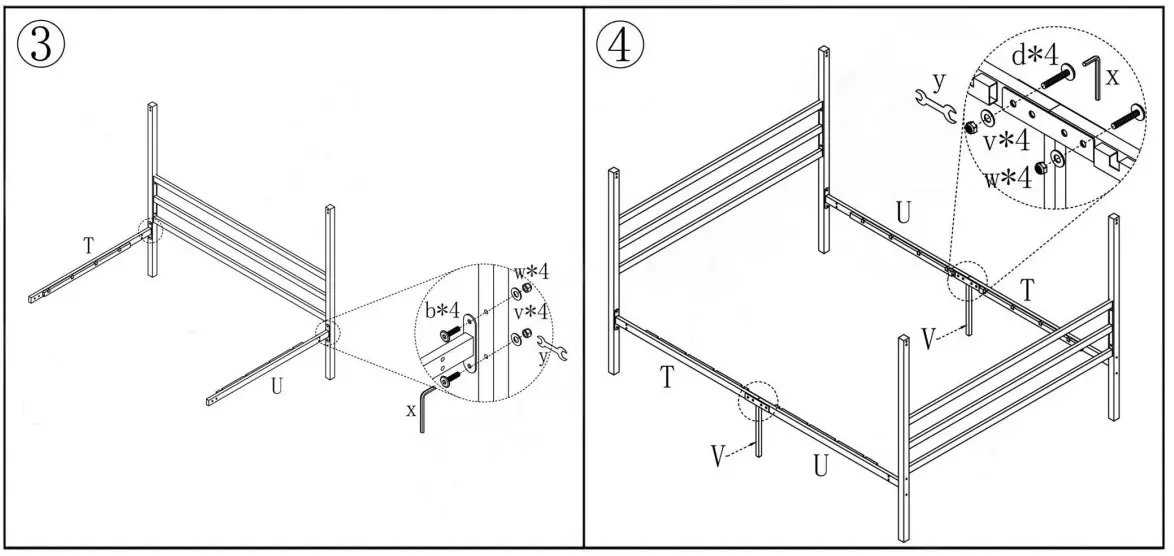 ③

T

U

b*4

w*4

v*4

y

x

④

y

d*4

x

v*4

w*4

U

T

V

T

V

U