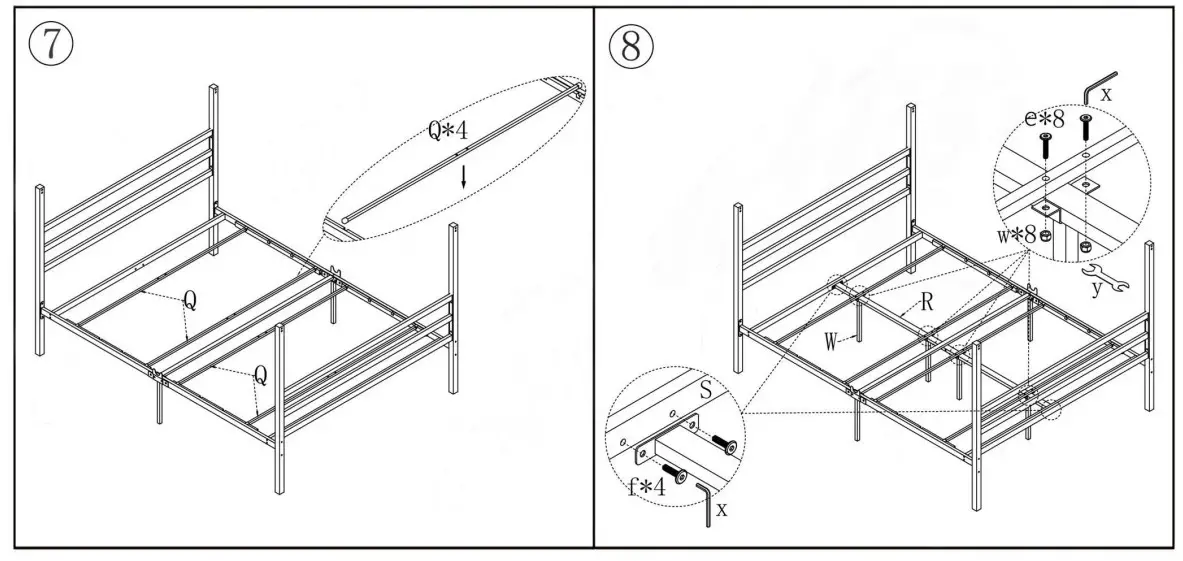 ⑦

Q*4

Q

Q

⑧

x

e*8

w*8

y

R

W

S

f*4

x