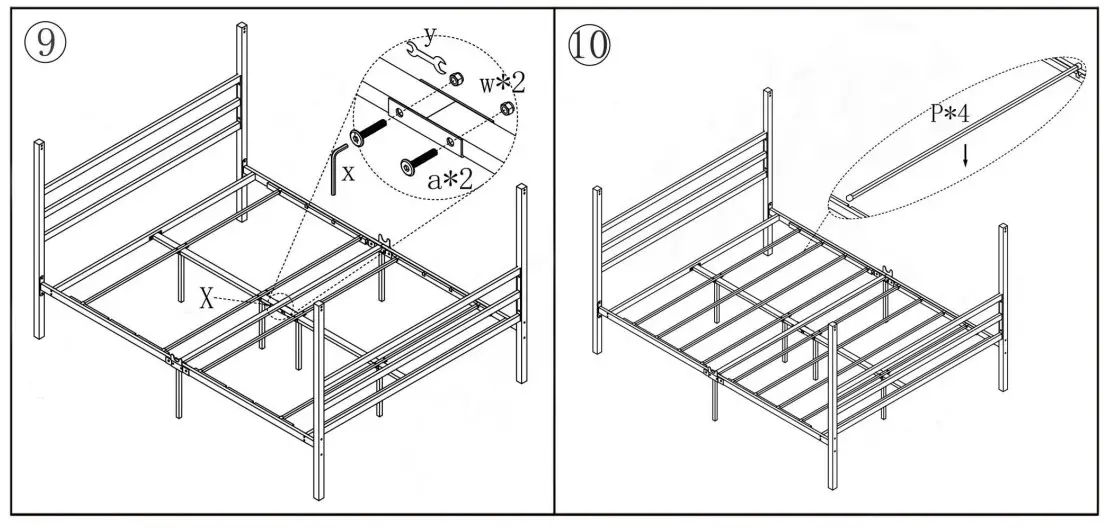 ⑨

y

w*2

x

a*2

X

⑩

P*4