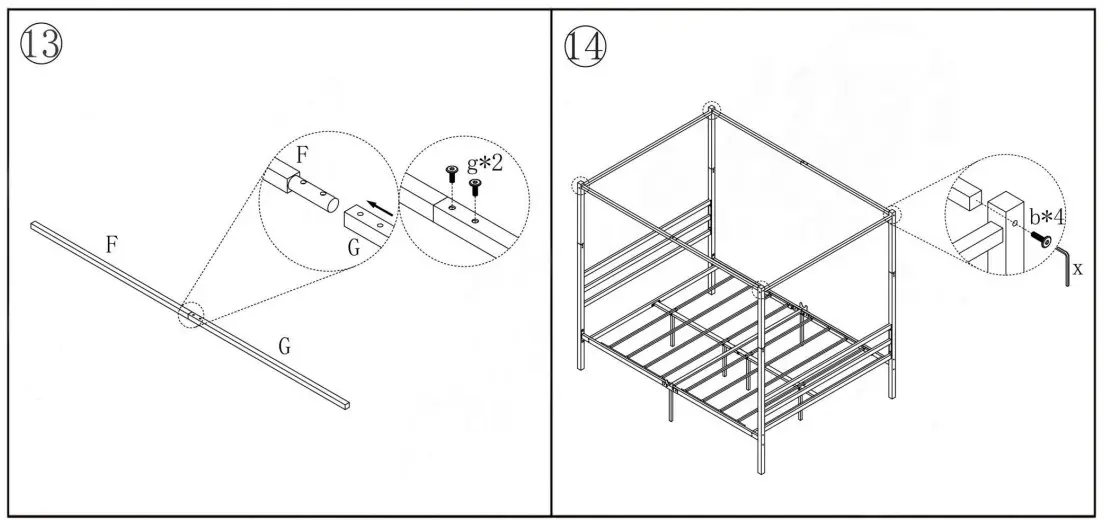 ⑬

F

G

F

G

g*2

⑭

b*4

x