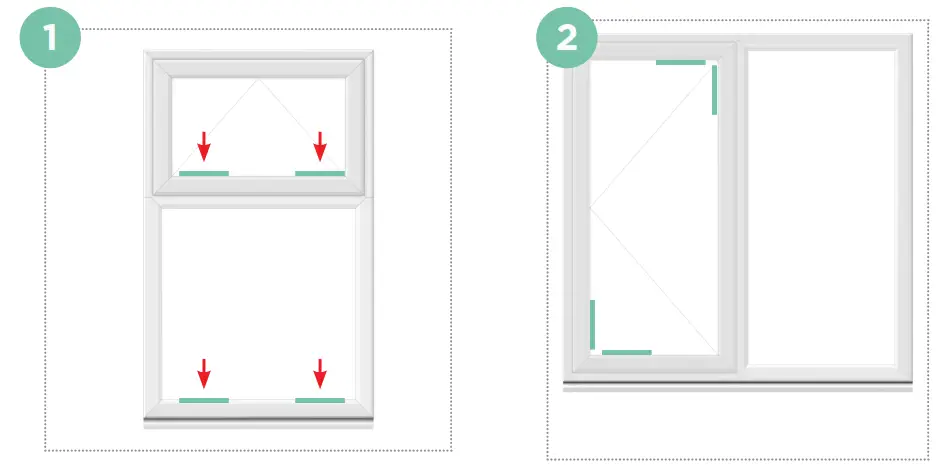 1

2