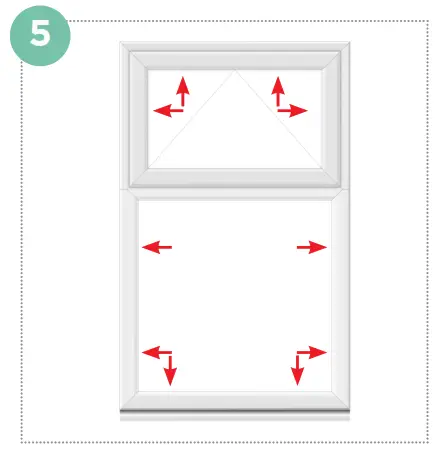 5