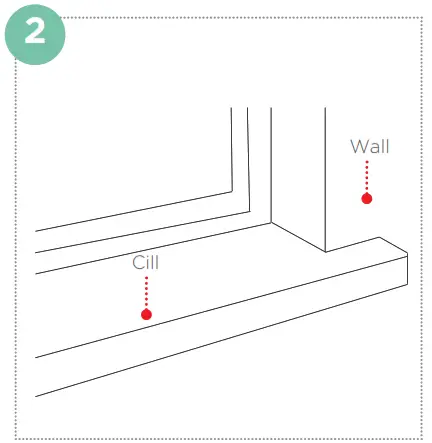 2

Wall

Cill