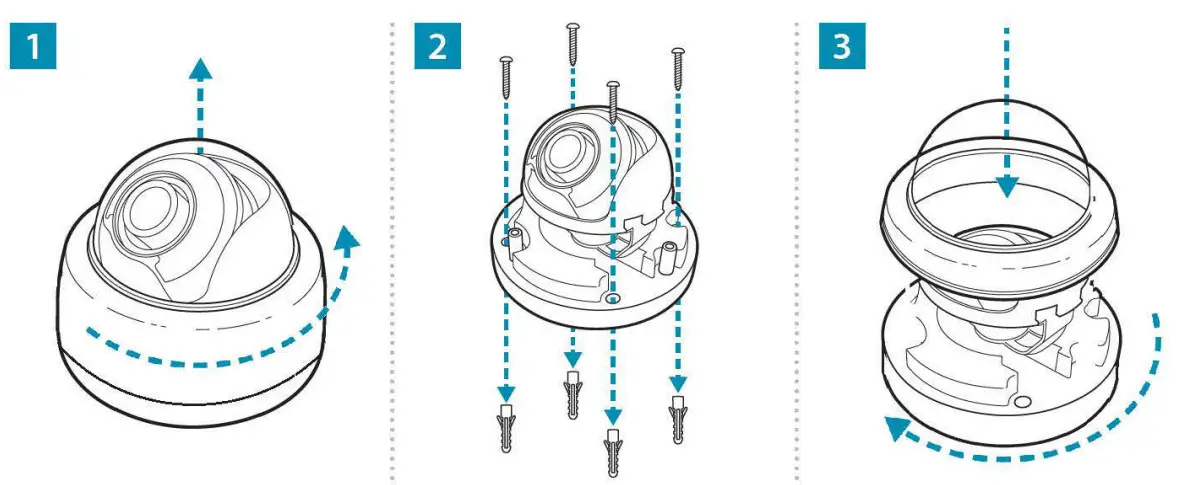 1

2

3