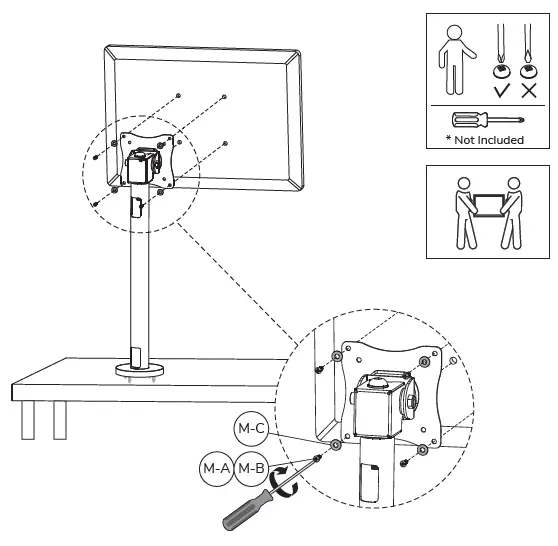 * Not Included

M-C

M-A

M-B