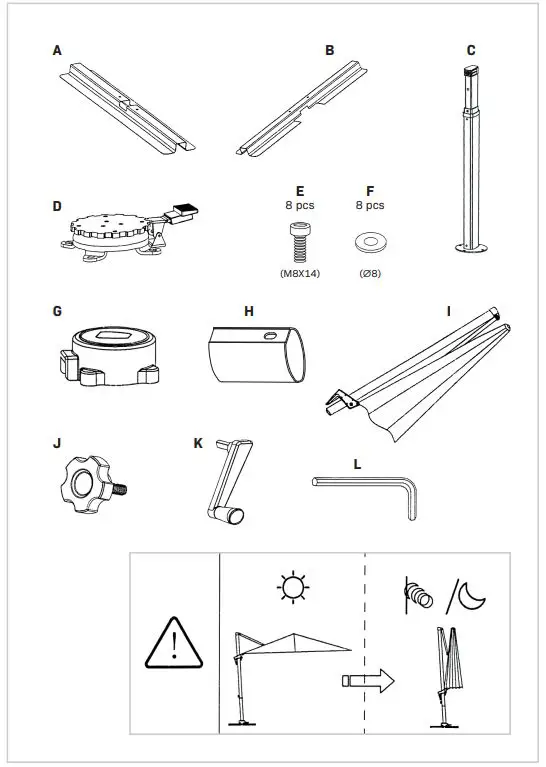 A

B

C

D

E
8 pcs
(M8X14)

F
8 pcs
(Ø8)

G

H

I

J

K

L