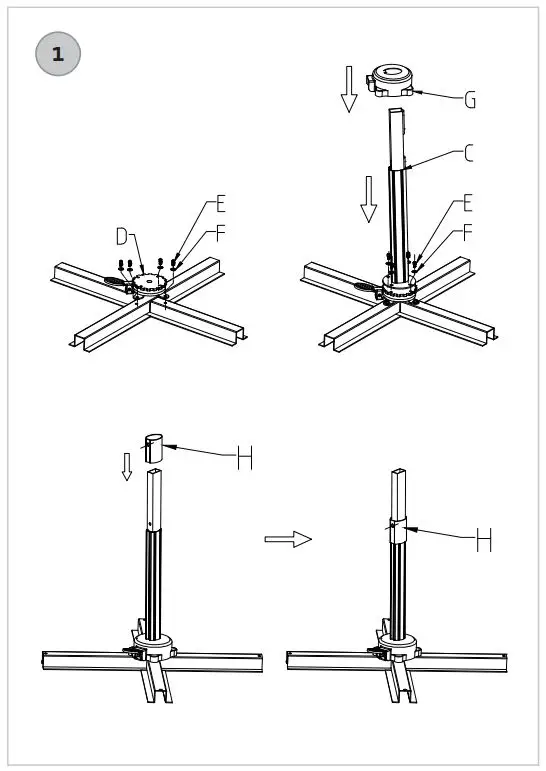 1

D
E
F

G
C
E
F

H

H