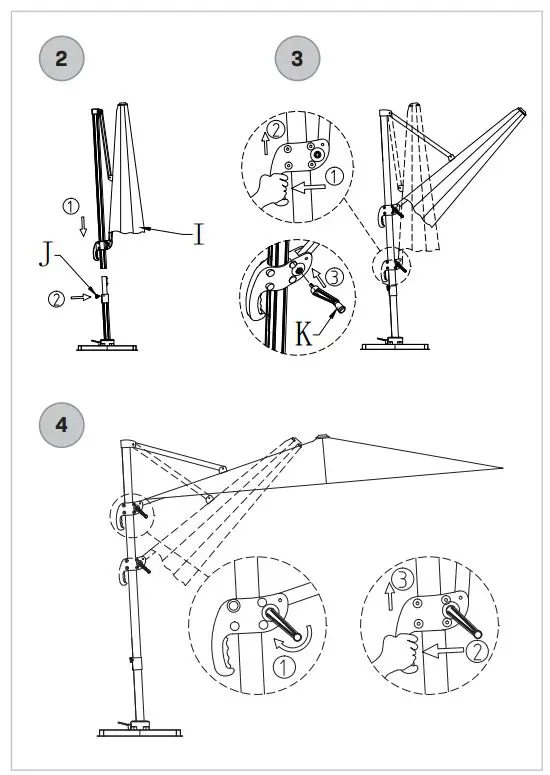 2

①
I
J
②

3

②
①
③
K

4

①
③
②