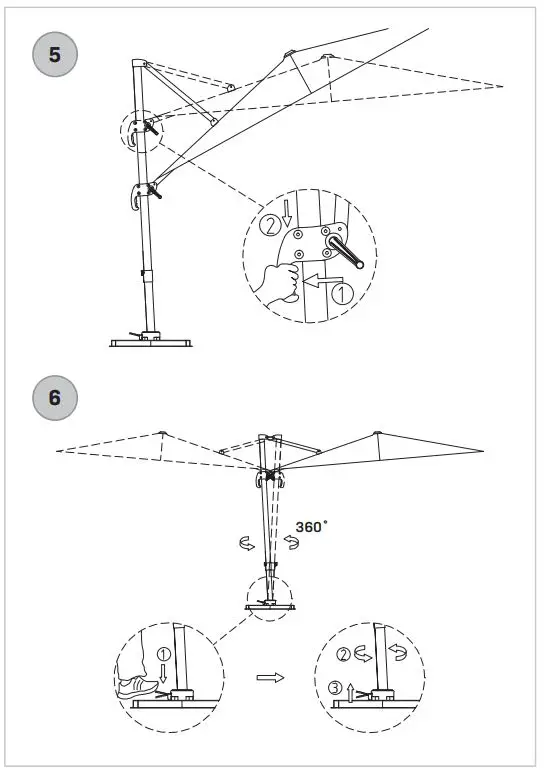 5

2

1

6

360°

1

2

3