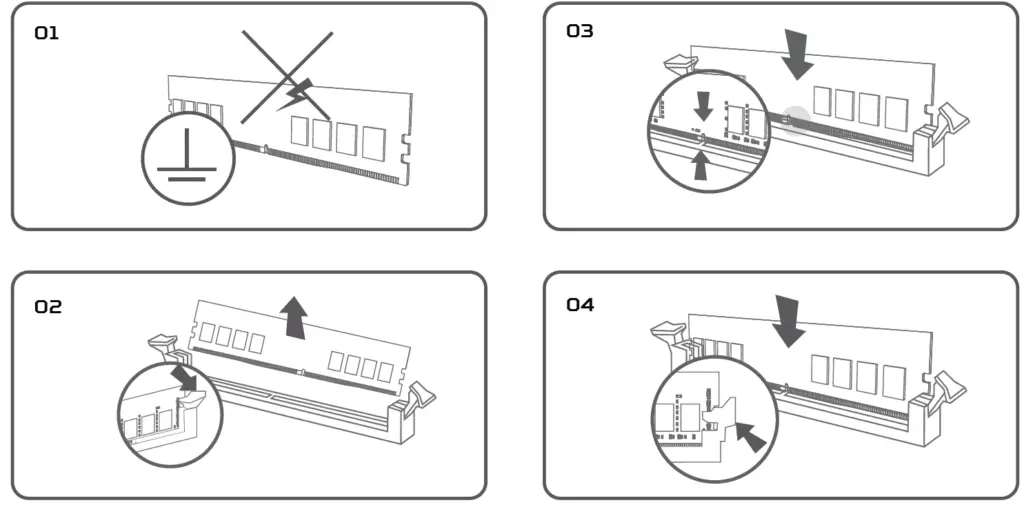 01

03

02

04