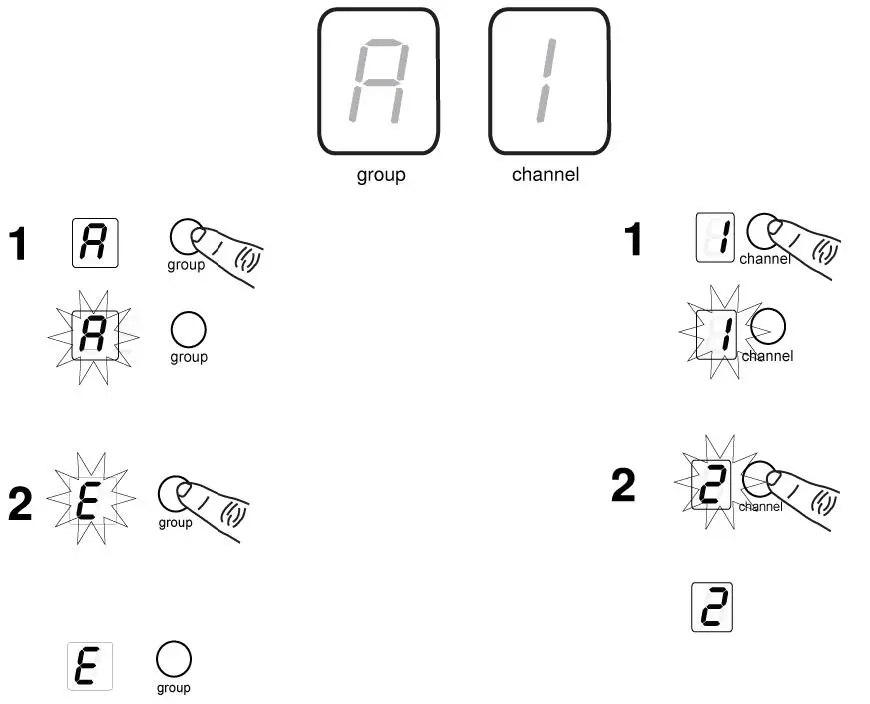 A 1
group channel

1 A group

A group

2 E group

E group

1 1 channel

1 channel

2 2 channel

2