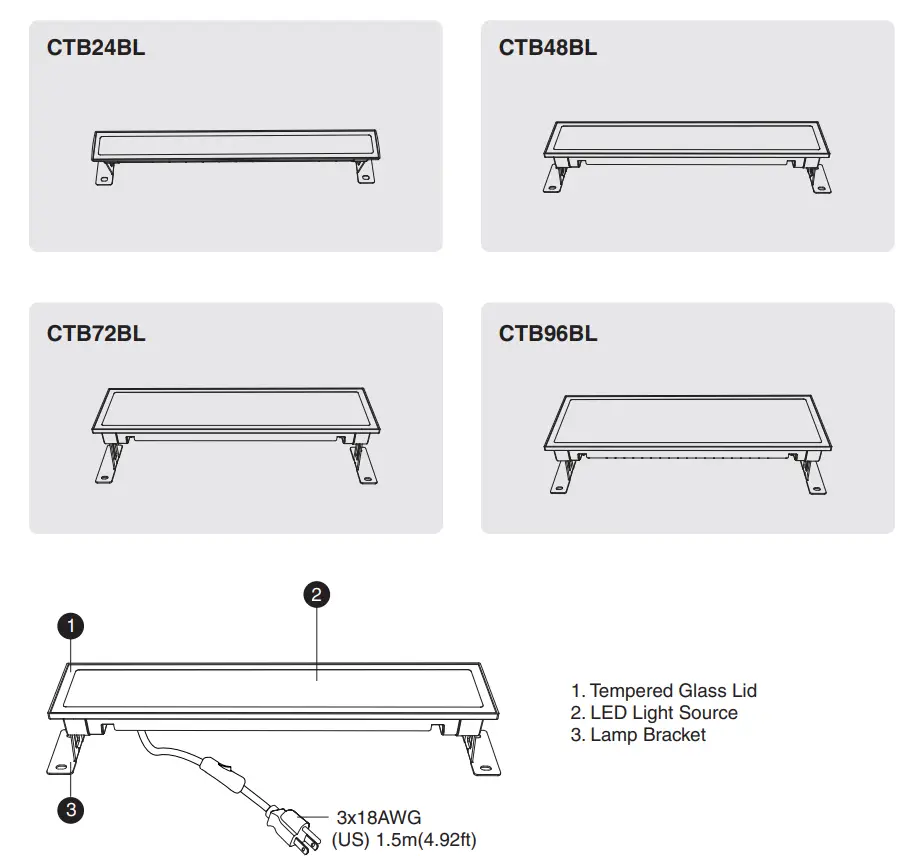 CTB24BL

CTB48BL

CTB72BL

CTB96BL

1

2

3

3x18AWG
(US) 1.5m(4.92ft)

1. Tempered Glass Lid
2. LED Light Source
3. Lamp Bracket