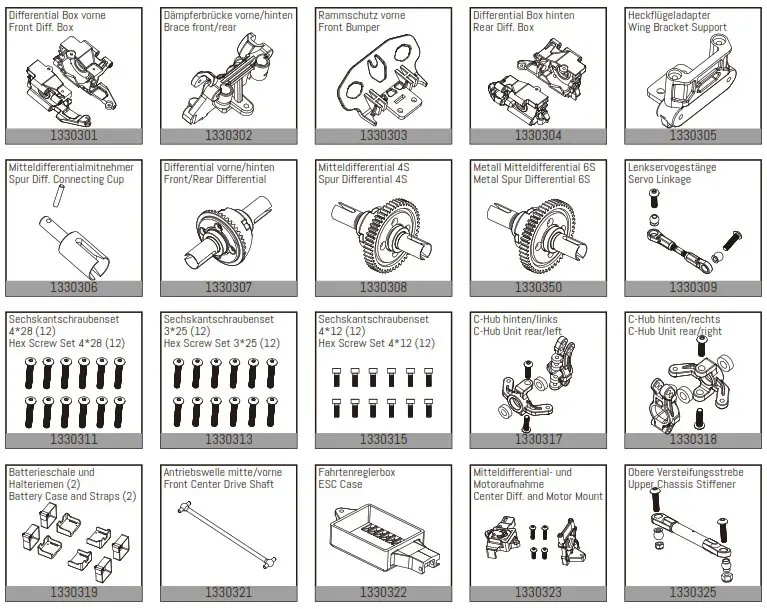 Differential Box vorne
Front Diff. Box
1330301

Dämpferbrücke vorne/hinten
Brace front/rear
1330302

Rammschutz vorne
Front Bumper
1330303

Differential Box hinten
Rear Diff. Box
1330304

Heckflügeladapter
Wing Bracket Support
1330305

Mitteldifferentialmitnehmer
Spur Diff. Connecting Cup
1330306

Differential vorne/hinten
Front/Rear Differential
1330307

Mitteldifferential 4S
Spur Differential 4S
1330308

Metall Mitteldifferential 6S
Metal Spur Differential 6S
1330350

Lenkservogestänge
Servo Linkage
1330309

Sechskantschraubenset
4*28 (12)
Hex Screw Set 4*28 (12)
1330311

Sechskantschraubenset
3*25 (12)
Hex Screw Set 3*25 (12)
1330313

Sechskantschraubenset
4*12 (12)
Hex Screw Set 4*12 (12)
1330315

C-Hub hinten/links
C-Hub Unit rear/left
1330317

C-Hub hinten/rechts
C-Hub Unit rear/right
1330318

Batterieschale und
Halteriemen (2)
Battery Case and Straps (2)
1330319

Antriebswelle mitte/vorne
Front Center Drive Shaft
1330321

Fahrtenreglerbox
ESC Case
1330322

Mitteldifferential- und
Motoraufnahme
Center Diff. and Motor Mount
1330323

Obere Versteifungsstrebe
Upper Chassis Stiffener
1330325