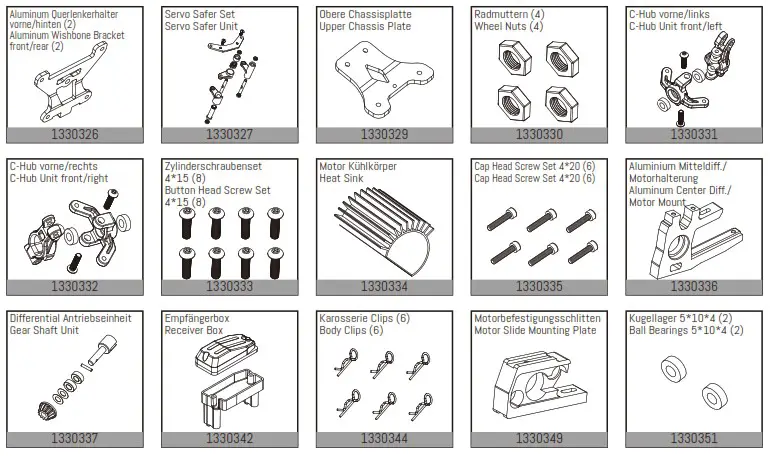 Aluminum Querlenkerhalter vorne/hinten (2)
Aluminum Wishbone Bracket front/rear (2)

1330326

Servo Safer Set
Servo Safer Unit

1330327

Obere Chassisplatte
Upper Chassis Plate

1330329

Radmuttern (4)
Wheel Nuts (4)

1330330

C-Hub vorne/links
C-Hub Unit front/left

1330331

C-Hub vorne/rechts
C-Hub Unit front/right

1330332

Zylinderschraubenset 4*15 (8)
Button Head Screw Set 4*15 (8)

1330333

Motor Kühlkörper
Heat Sink

1330334

Cap Head Screw Set 4*20 (6)
Cap Head Screw Set 4*20 (6)

1330335

Aluminium Mitteldiff./ Motorhalterung
Aluminum Center Diff./ Motor Mount

1330336

Differential Antriebseinheit
Gear Shaft Unit

1330337

Empfängerbox
Receiver Box

1330342

Karosserie Clips (6)
Body Clips (6)

1330344

Motorbefestigungsschlitten
Motor Slide Mounting Plate

1330349

Kugellager 5*10*4 (2)
Ball Bearings 5*10*4 (2)

1330351