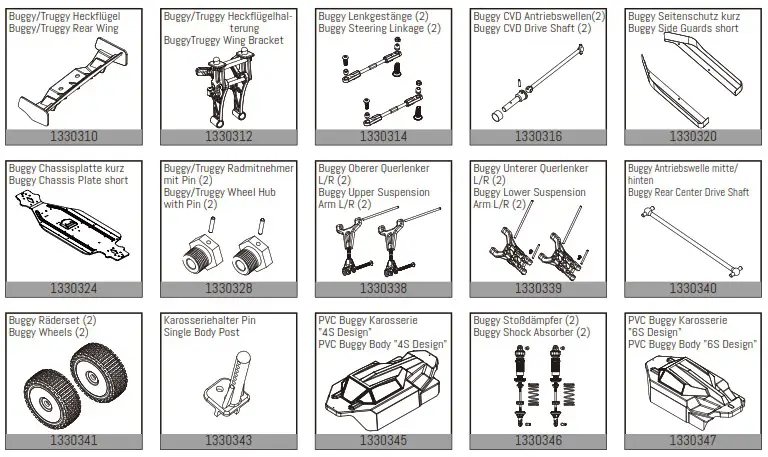 Buggy/Truggy Heckflügel
Buggy/Truggy Rear Wing

1330310

Buggy/Truggy Heckflügelhalterung
BuggyTruggy Wing Bracket

1330312

Buggy Lenkgestänge (2)
Buggy Steering Linkage (2)

1330314

Buggy CVD Antriebswellen(2)
Buggy CVD Drive Shaft (2)

1330316

Buggy Seitenschutz kurz
Buggy Side Guards short

1330320

Buggy Chassisplatte kurz
Buggy Chassis Plate short

1330324

Buggy/Truggy Radmitnehmer mit Pin (2)
Buggy/Truggy Wheel Hub with Pin (2)

1330328

Buggy Oberer Querlenker L/R (2)
Buggy Upper Suspension Arm L/R (2)

1330338

Buggy Unterer Querlenker L/R (2)
Buggy Lower Suspension Arm L/R (2)

1330339

Buggy Antriebswelle mitte/hinten
Buggy Rear Center Drive Shaft

1330340

Buggy Räderset (2)
Buggy Wheels (2)

1330341

Karosseriehalter Pin
Single Body Post

1330343

PVC Buggy Karosserie "4S Design"
PVC Buggy Body "4S Design"

1330345

Buggy Stoßdämpfer (2)
Buggy Shock Absorber (2)

1330346

PVC Buggy Karosserie "6S Design"
PVC Buggy Body "6S Design"

1330347