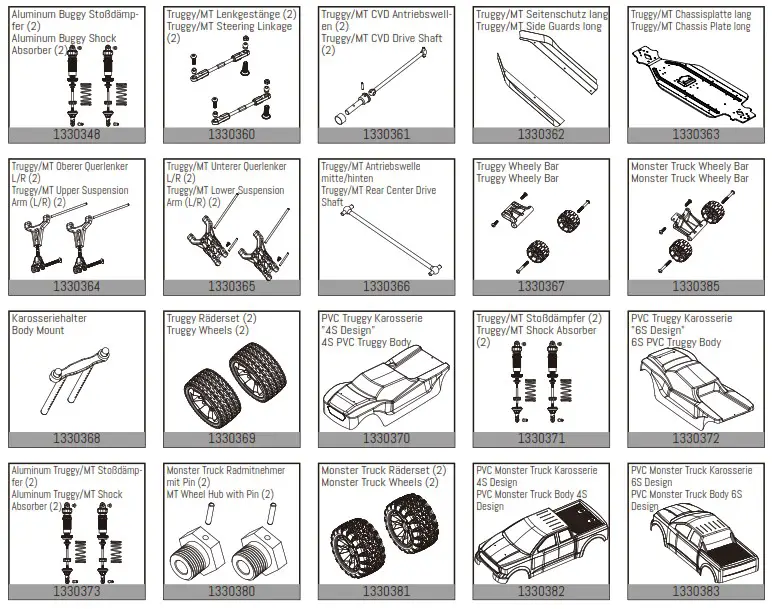 Aluminum Buggy Stoßdämpfer (2)
Aluminum Buggy Shock Absorber (2)

1330348

Truggy/MT Lenkgestänge (2)
Truggy/MT Steering Linkage (2)

1330360

Truggy/MT CVD Antriebswellen (2)
Truggy/MT CVD Drive Shaft (2)

1330361

Truggy/MT Seitenschutz lang
Truggy/MT Side Guards long

1330362

Truggy/MT Chassisplatte lang
Truggy/MT Chassis Plate long

1330363

Truggy/MT Oberer Querlenker L/R (2)
Truggy/MT Upper Suspension Arm (L/R) (2)

1330364

Truggy/MT Unterer Querlenker L/R (2)
Truggy/MT Lower Suspension Arm (L/R) (2)

1330365

Truggy/MT Antriebswelle mitte/hinten
Truggy/MT Rear Center Drive Shaft

1330366

Truggy Wheely Bar
Truggy Wheely Bar

1330367

Monster Truck Wheely Bar
Monster Truck Wheely Bar

1330385

Karosseriehalter
Body Mount

1330368

Truggy Räderset (2)
Truggy Wheels (2)

1330369

PVC Truggy Karosserie "4S Design"
4S PVC Truggy Body

1330370

Truggy/MT Stoßdämpfer (2)
Truggy/MT Shock Absorber (2)

1330371

PVC Truggy Karosserie "6S Design"
6S PVC Truggy Body

1330372

Aluminum Truggy/MT Stoßdämpfer (2)
Aluminum Truggy/MT Shock Absorber (2)

1330373

Monster Truck Radmitnehmer mit Pin (2)
MT Wheel Hub with Pin (2)

1330380

Monster Truck Räderset (2)
Monster Truck Wheels (2)

1330381

PVC Monster Truck Karosserie 4S Design
PVC Monster Truck Body 4S Design

1330382

PVC Monster Truck Karosserie 6S Design
PVC Monster Truck Body 6S Design

1330383