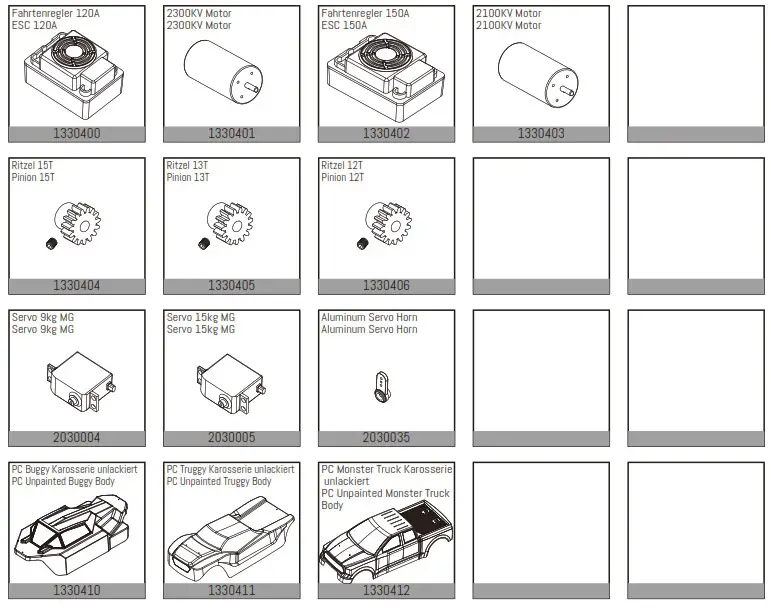 Fahrtenregler 120A
ESC 120A

1330400

2300KV Motor
2300KV Motor

1330401

Fahrtenregler 150A
ESC 150A

1330402

2100KV Motor
2100KV Motor

1330403

Ritzel 15T
Pinion 15T

1330404

Ritzel 13T
Pinion 13T

1330405

Ritzel 12T
Pinion 12T

1330406

Servo 9kg MG
Servo 9kg MG

2030004

Servo 15kg MG
Servo 15kg MG

2030005

Aluminum Servo Horn
Aluminum Servo Horn

2030035

PC Buggy Karosserie unlackiert
PC Unpainted Buggy Body

1330410

PC Truggy Karosserie unlackiert
PC Unpainted Truggy Body

1330411

PC Monster Truck Karosserie unlackiert
PC Unpainted Monster Truck Body

1330412