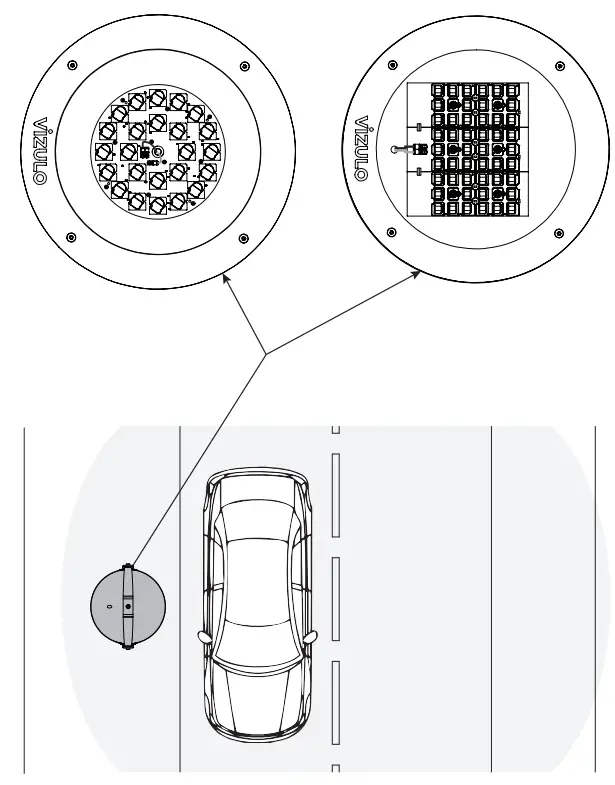 VIZULO

VIZULO