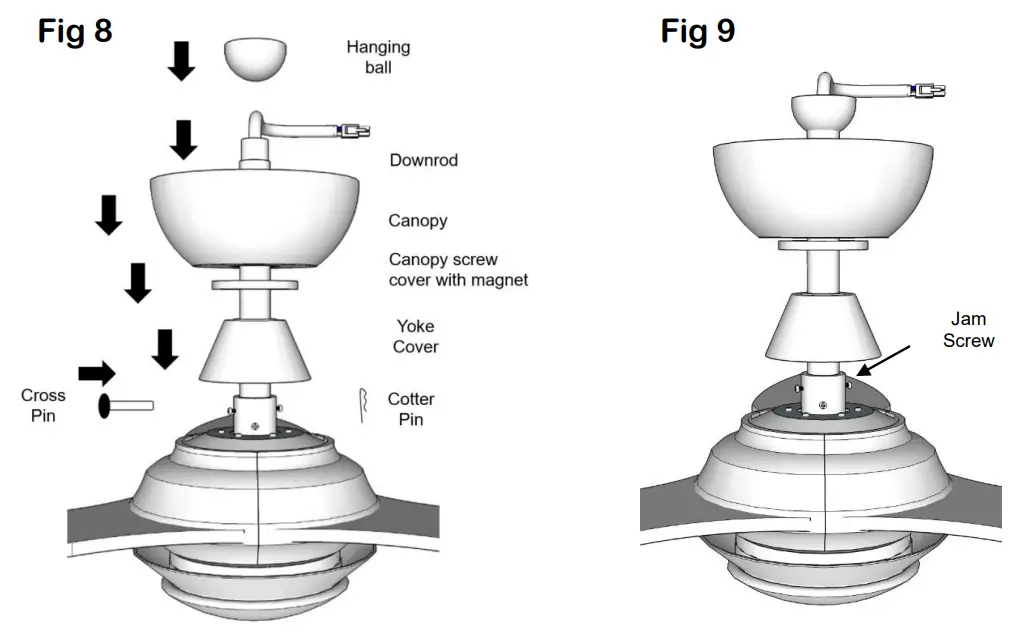 Fig 8

Hanging ball

Downrod

Canopy

Canopy screw cover with magnet

Yoke Cover

Cross Pin

Cotter Pin

Fig 9

Jam Screw