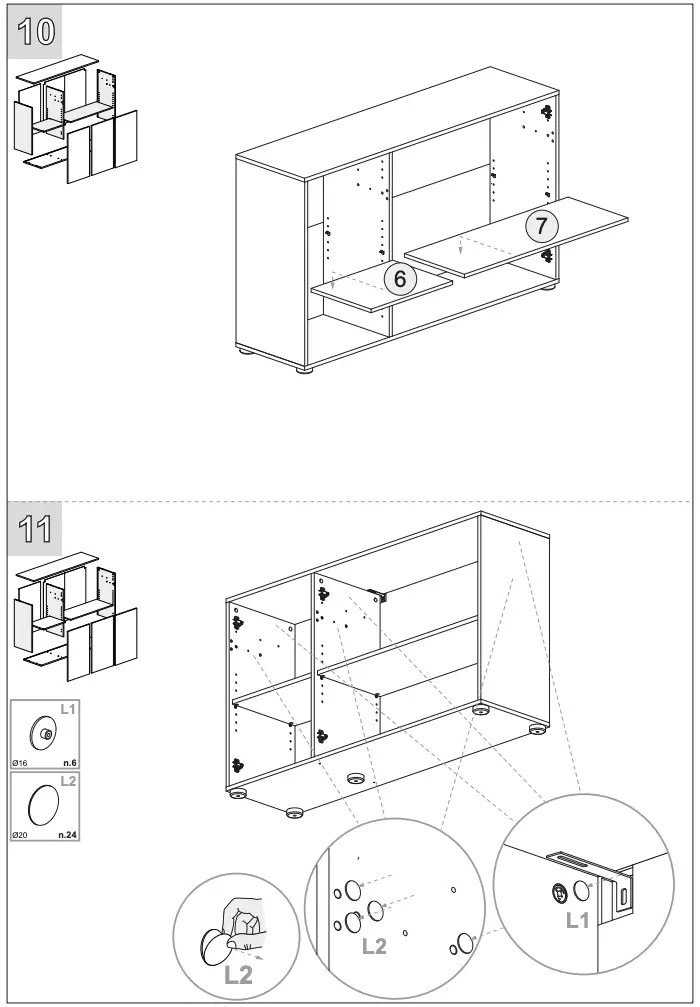 10

7

6

11

L1

Ø16 n.6

L2

Ø20 n.24

L2

L2

L1