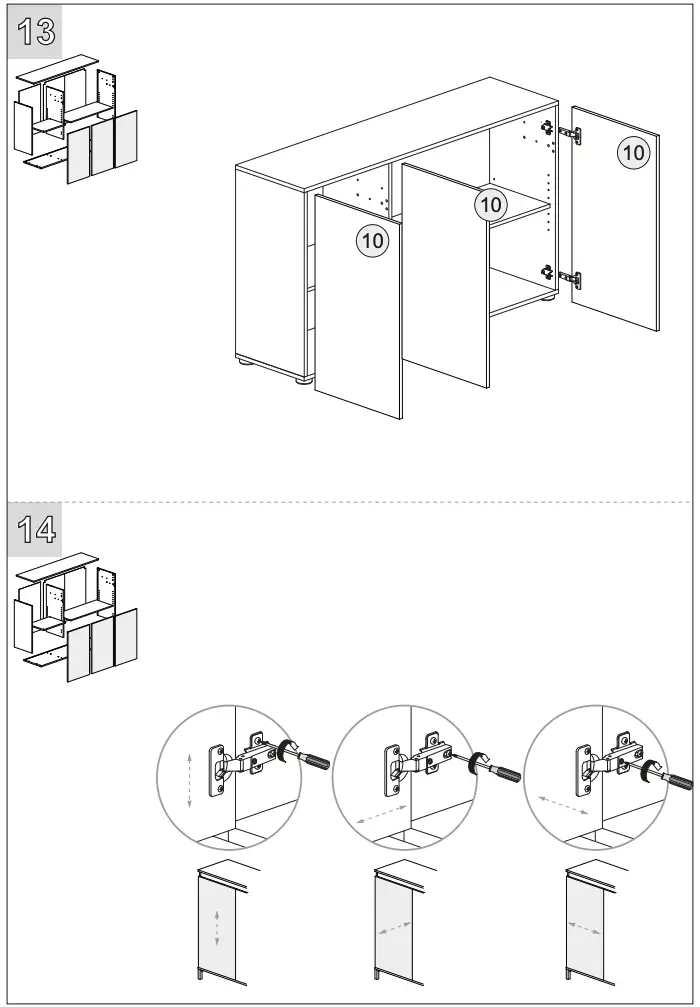 13

10

10

10

14