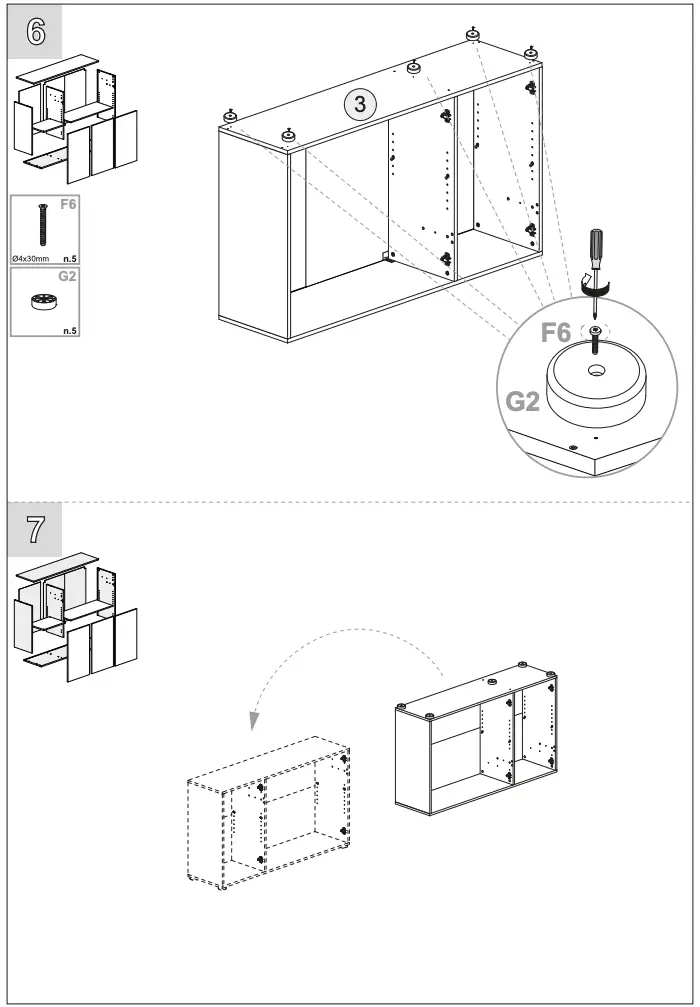 6

F6
Ø4x30mm n.5

G2
n.5

3

F6

G2

7