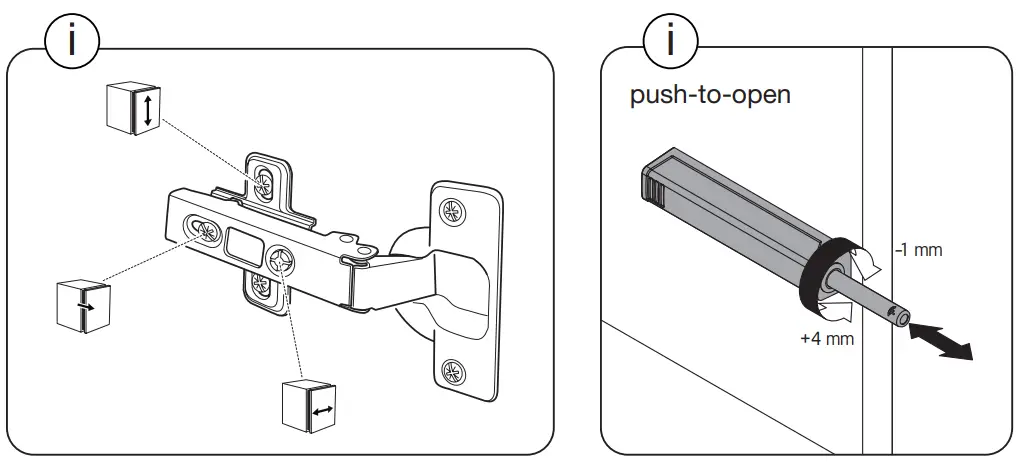 i

i

push-to-open

-1 mm

+4 mm