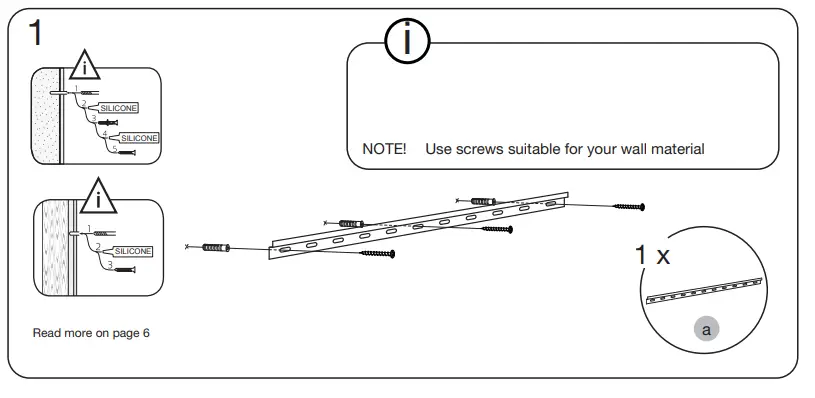 1

i

1
2 SILICONE
3
4 SILICONE
5

i

1
2 SILICONE
3

Read more on page 6

i

NOTE! Use screws suitable for your wall material

1 x

a