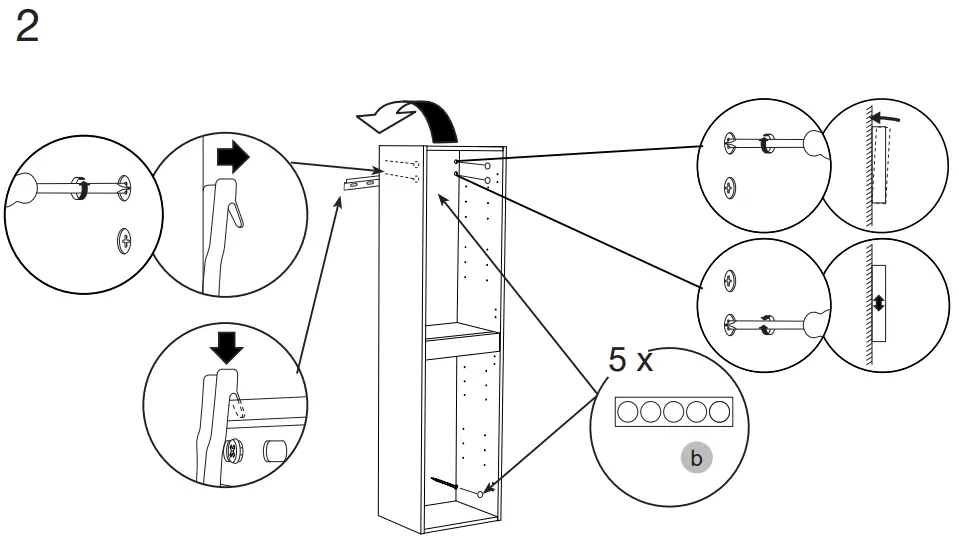 2

5 x

b