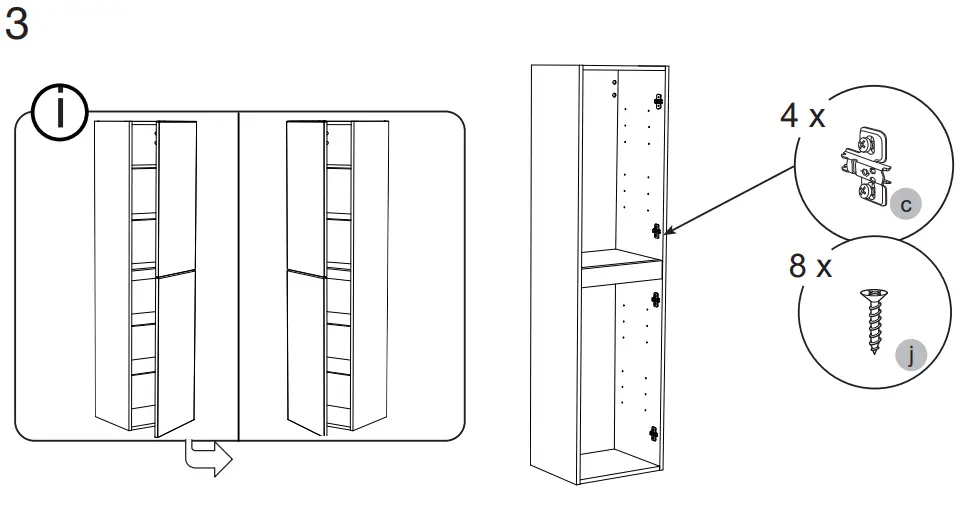 3

i

4 x

c

8 x

j