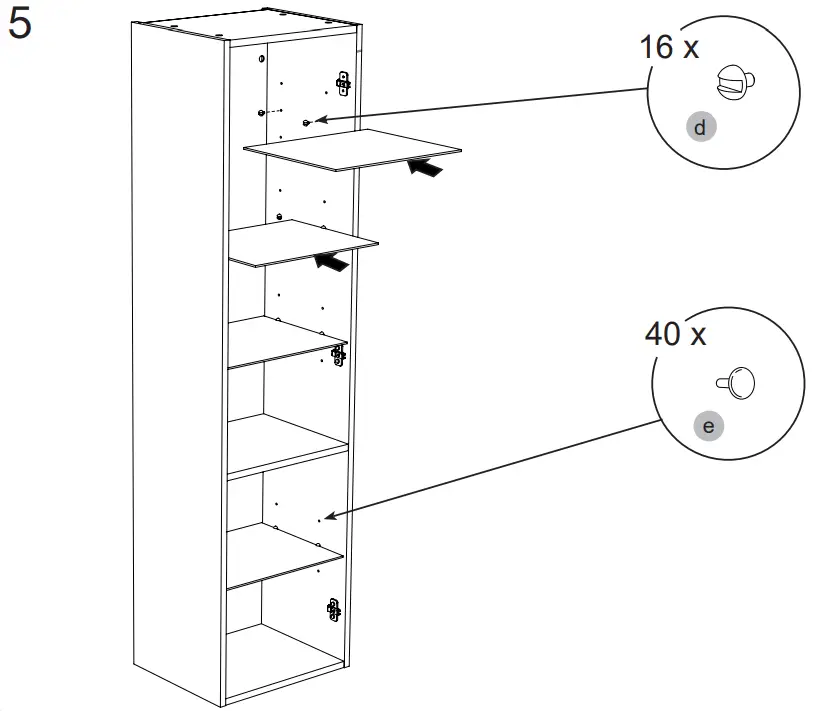 5

16 x

d

40 x

e