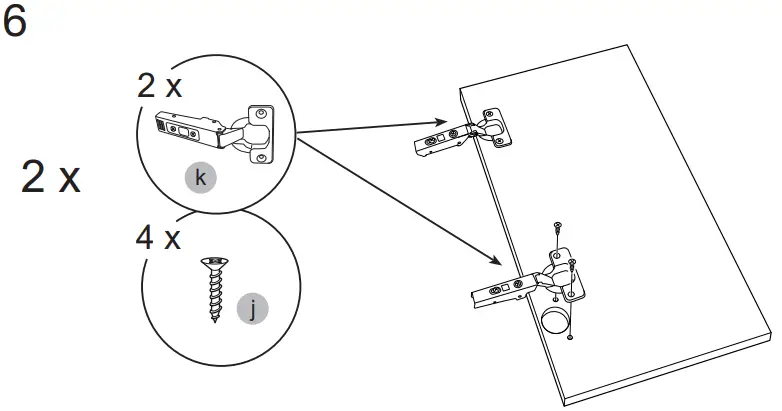 6

2 x

2 x

k

4 x

j